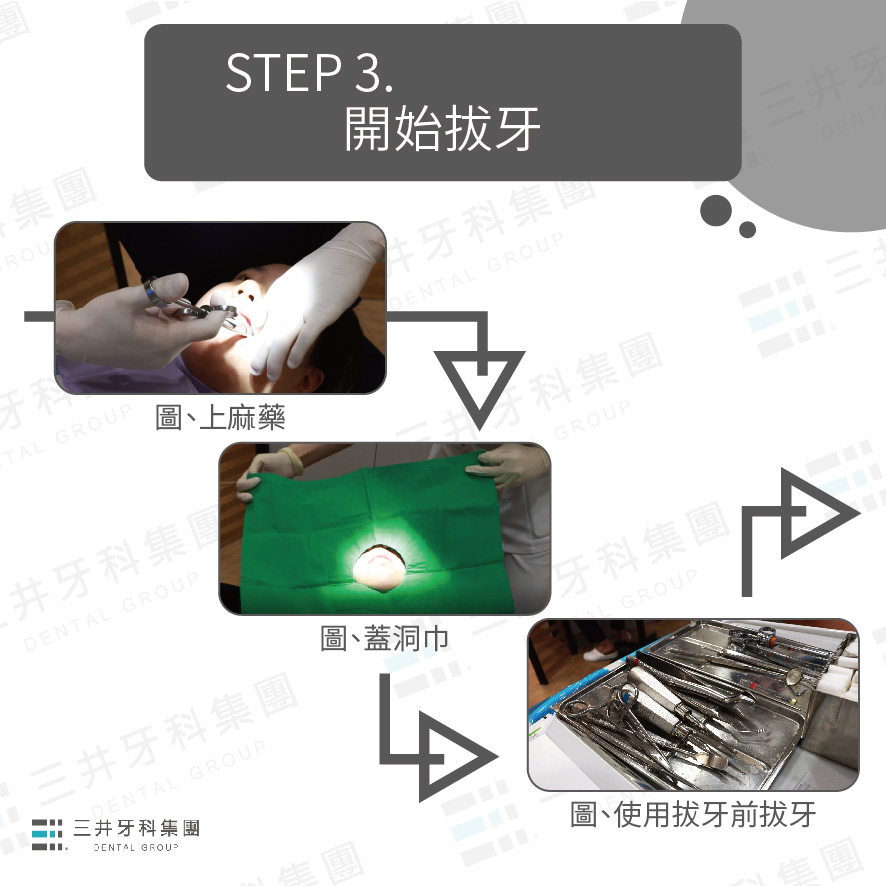 STEP 3.
開始拔牙

圖、上麻藥

圖、蓋洞巾

圖、使用拔牙前拔牙

三井牙科集團
DENTAL GROUP